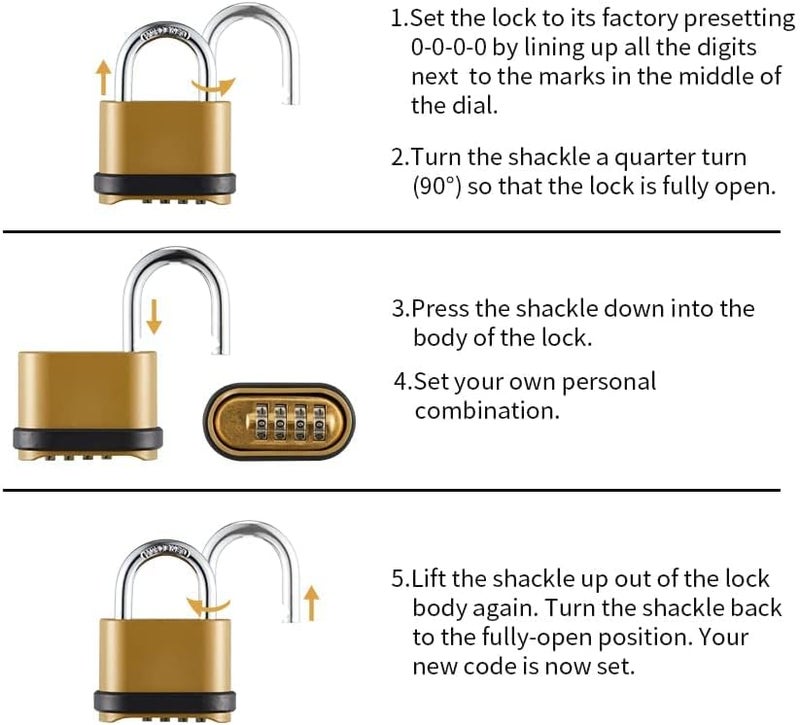 1.Set the lock to its factory presetting 0-0-0-0 by lining up all the digits next to the marks in the middle of the dial.

2.Turn the shackle a quarter turn (90°) so that the lock is fully open.

3.Press the shackle down into the body of the lock.

4.Set your own personal combination.

5.Lift the shackle up out of the lock body again. Turn the shackle back to the fully-open position. Your new code is now set.